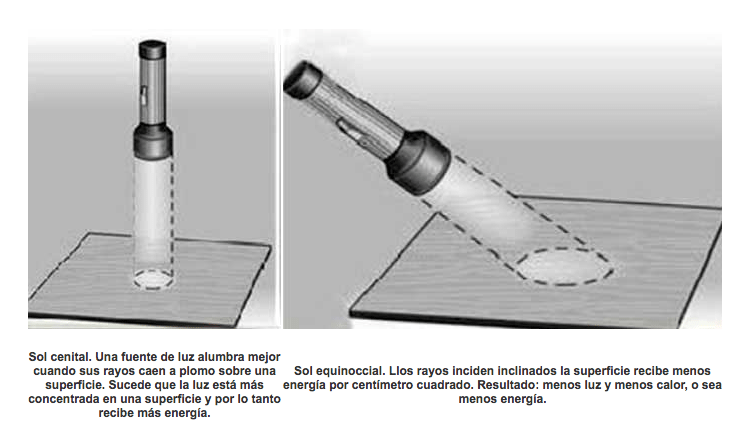 Sol cenital. Una fuente de luz alumbra mejor cuando sus rayos caen a plomo sobre una superficie. Sucede que la luz está más concentrada en una superficie y por lo tanto recibe más energía.

Sol equinoccial. Llos rayos inciden inclinados la superficie recibe menos energía por centímetro cuadrado. Resultado: menos luz y menos calor, o sea menos energía.